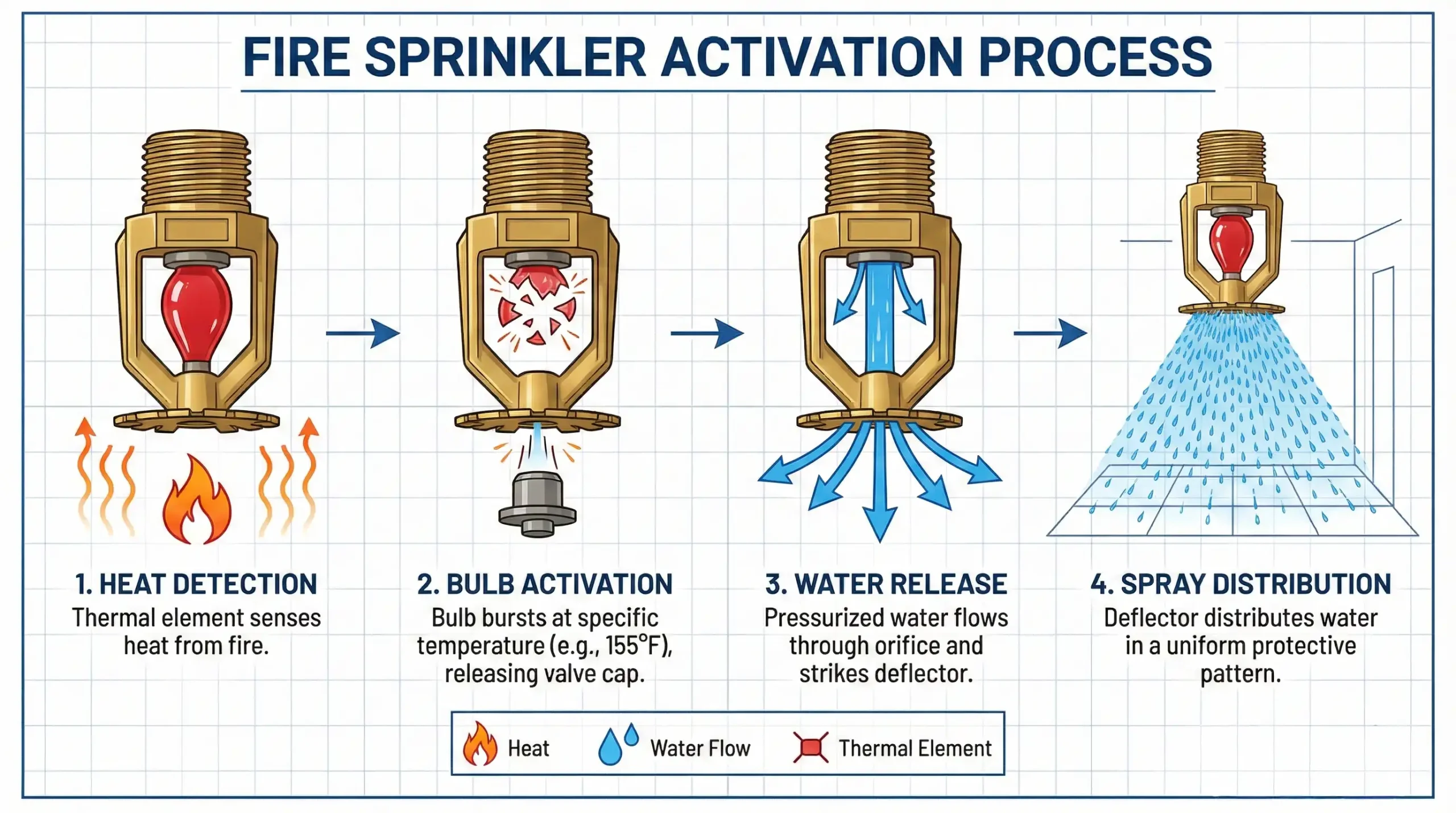 FIRE SPRINKLER ACTIVATION PROCESS

1. HEAT DETECTION
Thermal element senses heat from fire.

2. BULB ACTIVATION
Bulb bursts at specific temperature (e.g., 155°F), releasing valve cap.

3. WATER RELEASE
Pressurized water flows through orifice and strikes deflector.

4. SPRAY DISTRIBUTION
Deflector distributes water in a uniform protective pattern.

Heat
Water Flow
Thermal Element