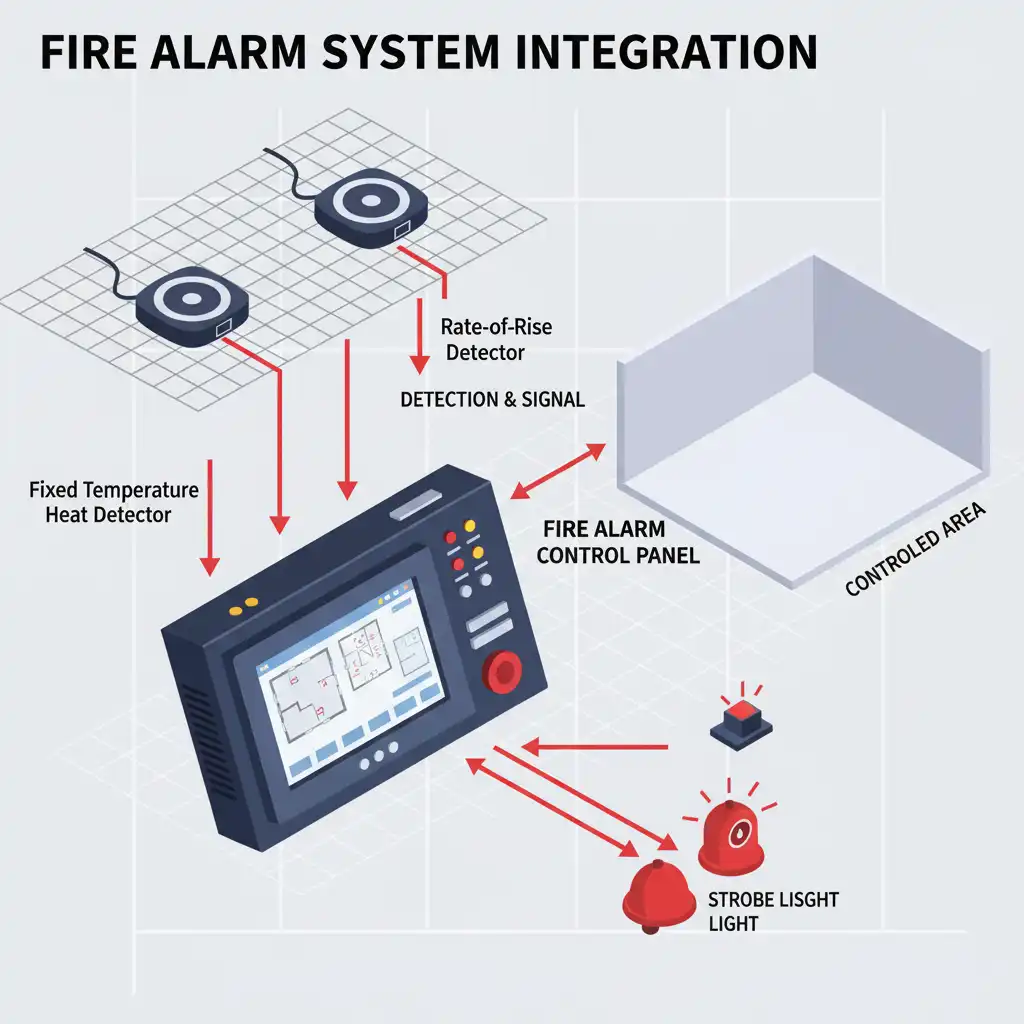 FIRE ALARM SYSTEM INTEGRATION

Rate-of-Rise Detector

DETECTION & SIGNAL

Fixed Temperature Heat Detector

FIRE ALARM CONTROL PANEL

CONTROLED AREA

STROBE LISGHT LIGHT